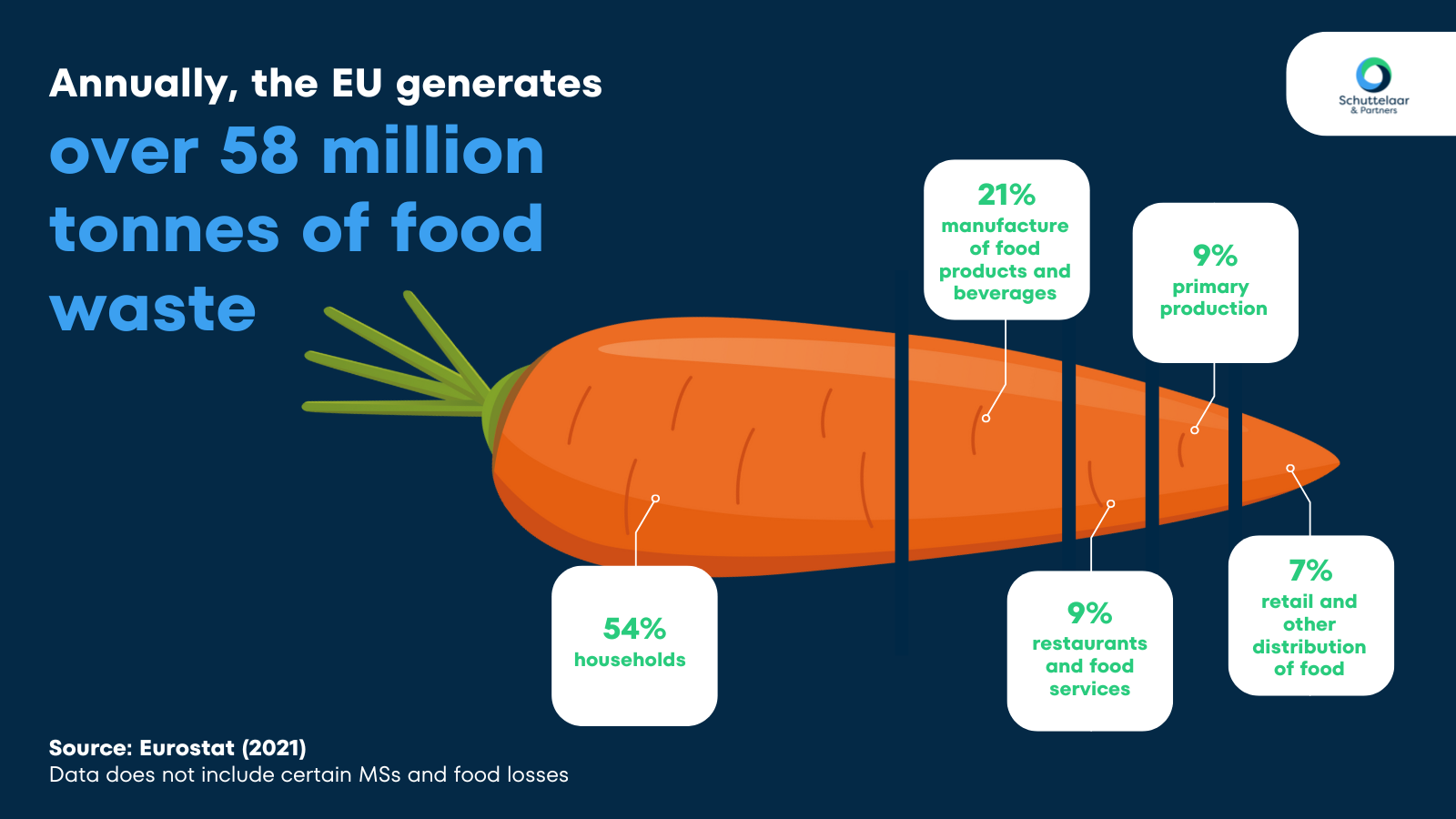 Annually, the EU generates
over 58 million tonnes of food waste

Schuttelaar & Partners

21%
manufacture of food products and beverages

9%
primary production

54%
households

9%
restaurants and food services

7%
retail and other distribution of food

Source: Eurostat (2021)
Data does not include certain MSs and food losses